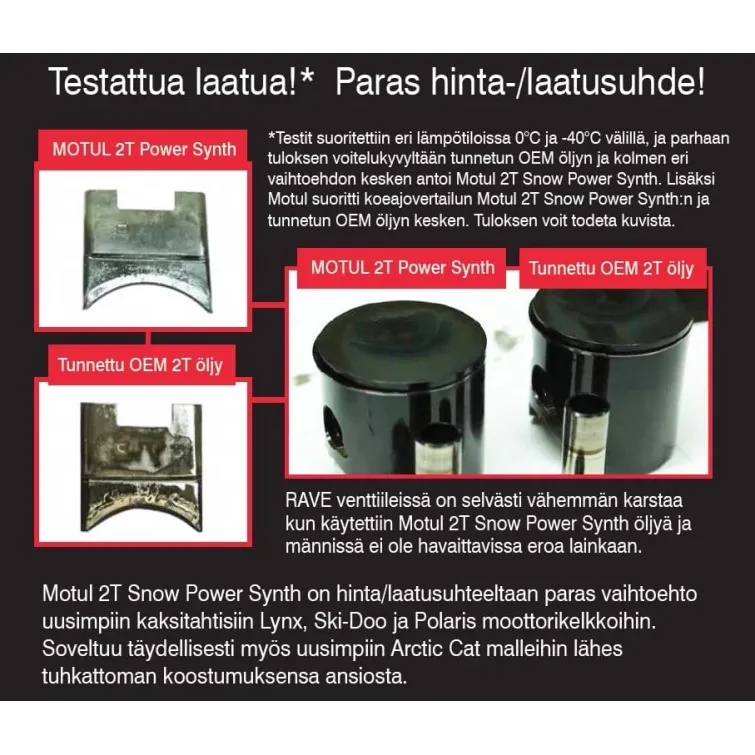 Testattua laatua!* Paras hinta-/laatusuhde!

MOTUL 2T Power Synth

*Testit suoritettiin eri lämpötiloissa 0°C ja -40°C välillä, ja parhaan tuloksen voitelukyvyltään tunnetun OEM öljyn ja kolmen eri vaihtoehdon kesken antoi Motul 2T Snow Power Synth. Lisäksi Motul suoritti koeajovertailun Motul 2T Snow Power Synth:n ja tunnetun OEM öljyn kesken. Tuloksen voit todeta kuvista.

MOTUL 2T Power Synth

Tunnettu OEM 2T öljy

Tunnettu OEM 2T öljy

RAVE venttiileissä on selvästi vähemmän karstaa kun käytettiin Motul 2T Snow Power Synth öljyä ja männissä ei ole havaittavissa eroa lainkaan.

Motul 2T Snow Power Synth on hinta/laatusuhteeltaan paras vaihtoehto uusimpiin kaksitahtisiin Lynx, Ski-Doo ja Polaris moottorikelkkoihin. Soveltuu täydellisesti myös uusimpiin Arctic Cat malleihin lähes tuhkattoman koostumuksensa ansiosta.